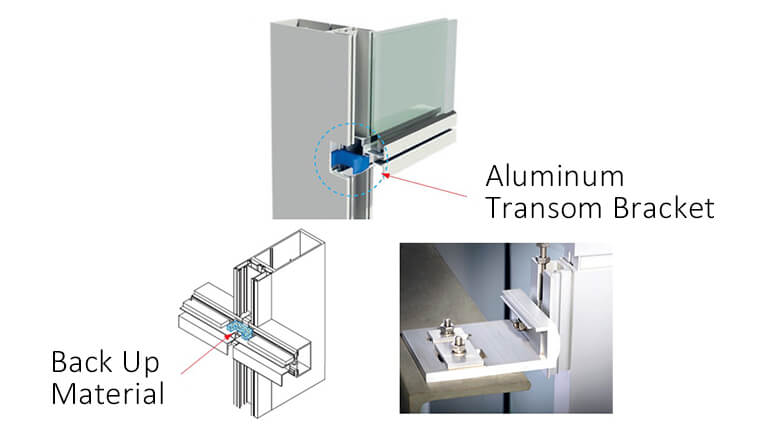 Aluminum Transom Bracket

Back Up Material